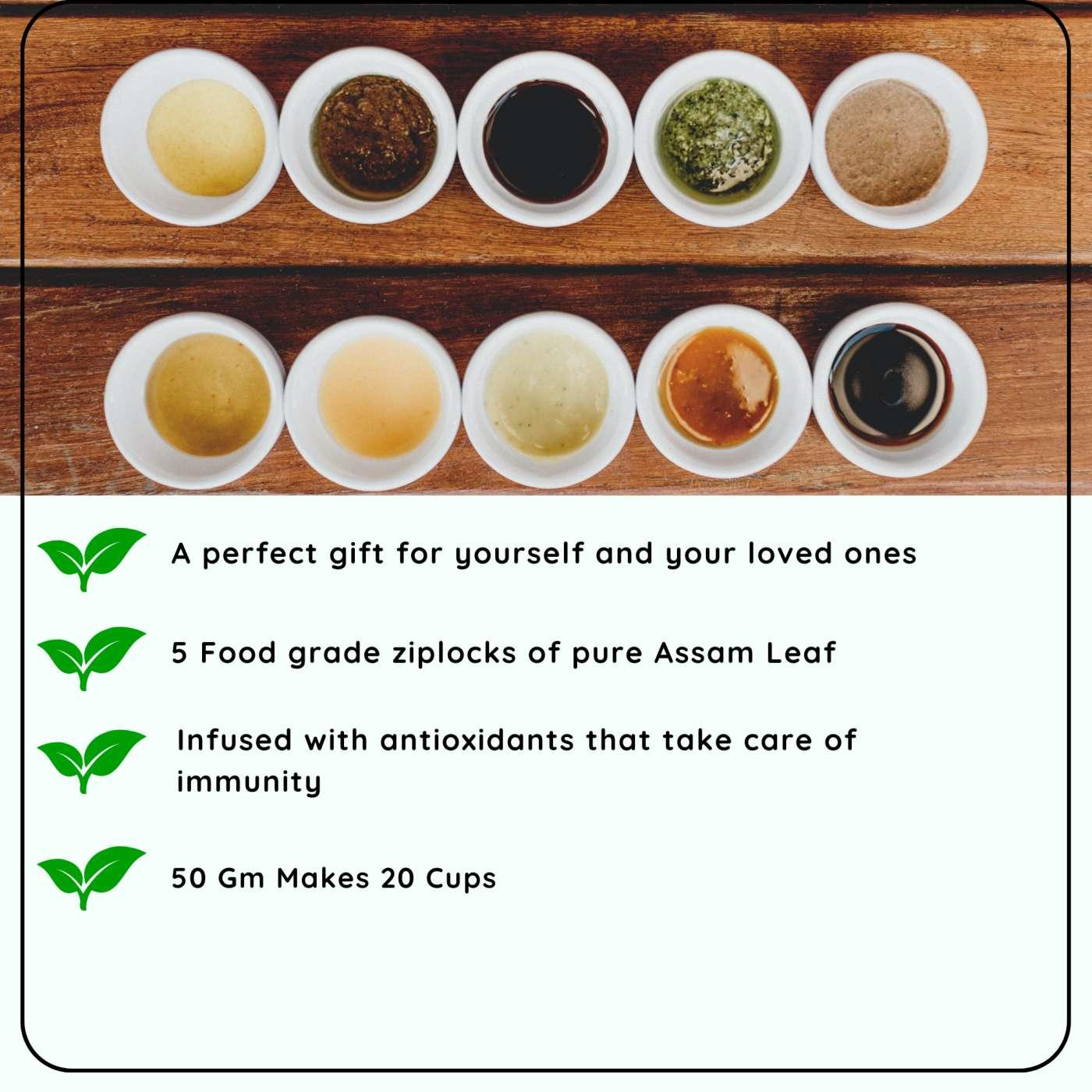 A perfect gift for yourself and your loved ones

5 Food grade ziplocks of pure Assam Leaf

Infused with antioxidants that take care of immunity

50 Gm Makes 20 Cups